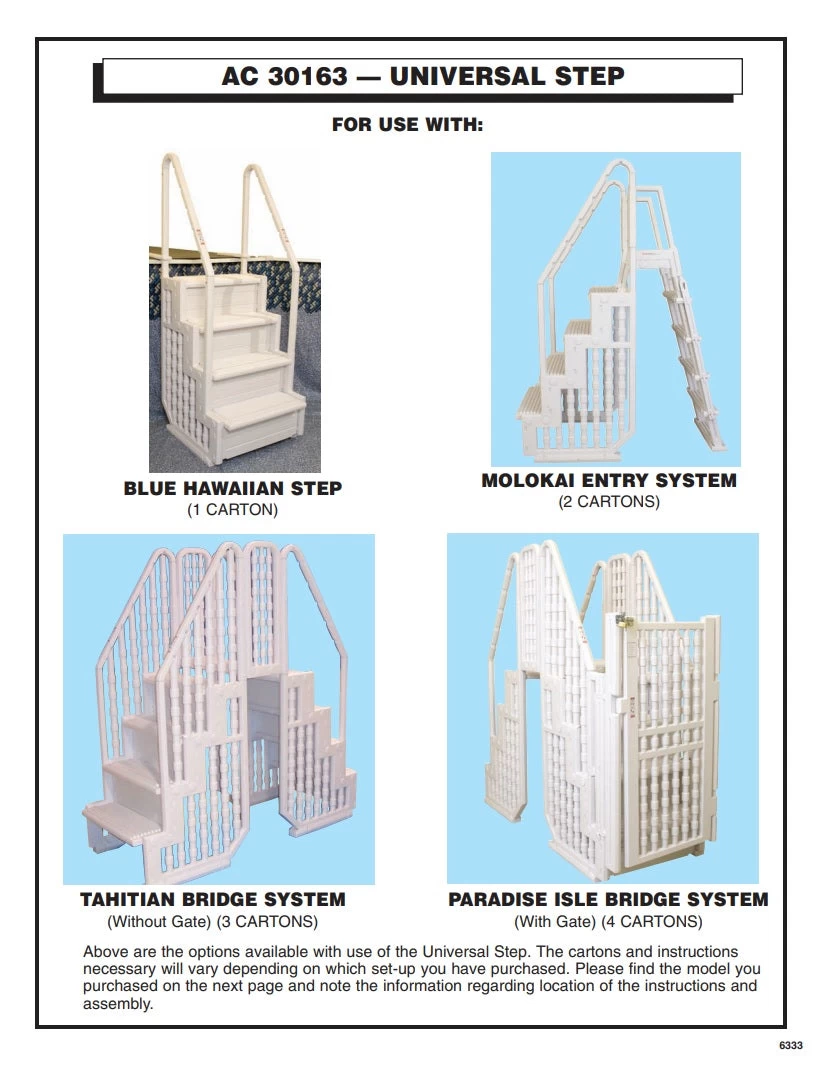 AC 30163 — UNIVERSAL STEP

FOR USE WITH:

BLUE HAWAIIAN STEP
(1 CARTON)

MOLOKAI ENTRY SYSTEM
(2 CARTONS)

TAHITIAN BRIDGE SYSTEM
(Without Gate) (3 CARTONS)

PARADISE ISLE BRIDGE SYSTEM
(With Gate) (4 CARTONS)

Above are the options available with use of the Universal Step. The cartons and instructions necessary will vary depending on which set-up you have purchased. Please find the model you purchased on the next page and note the information regarding location of the instructions and assembly.

6333